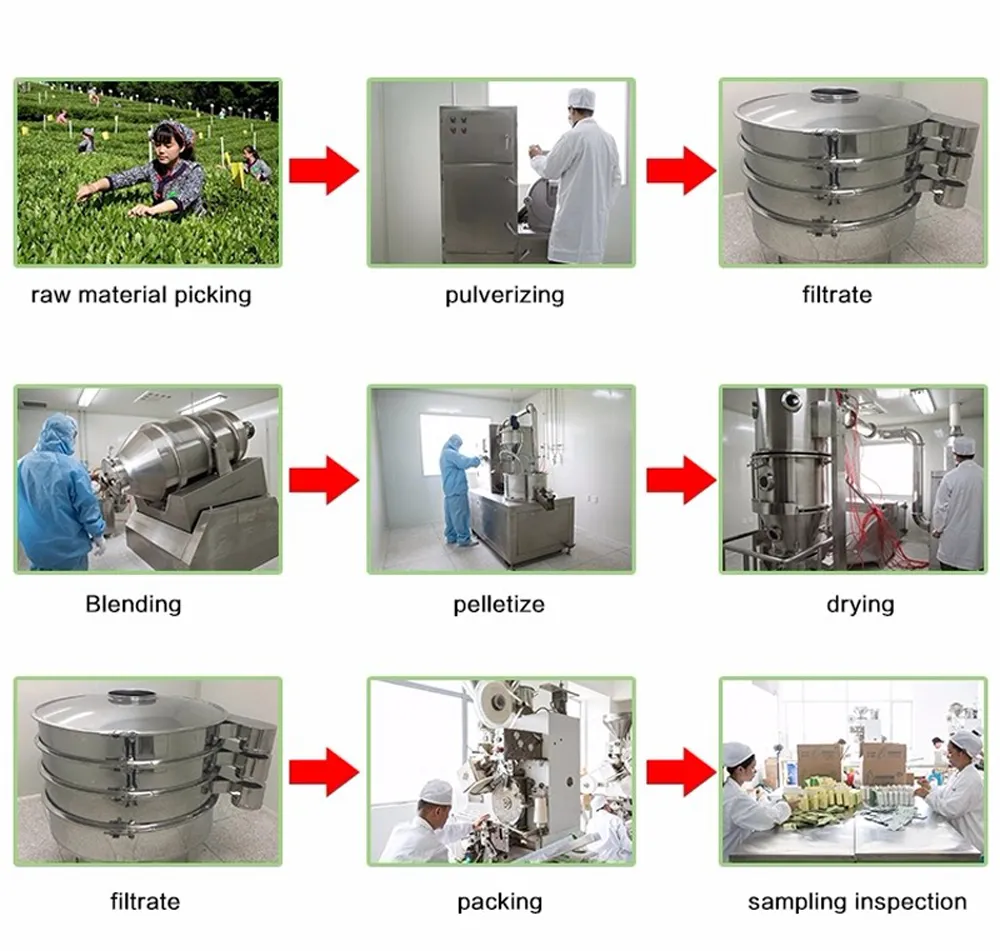 raw material picking

pulverizing

filtrate

Blending

pelletize

drying

filtrate

packing

sampling inspection